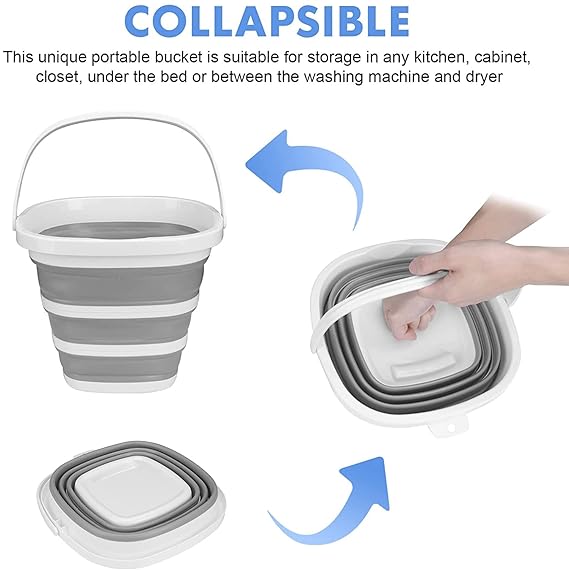 COLLAPSIBLE

This unique portable bucket is suitable for storage in any kitchen, cabinet, closet, under the bed or between the washing machine and dryer