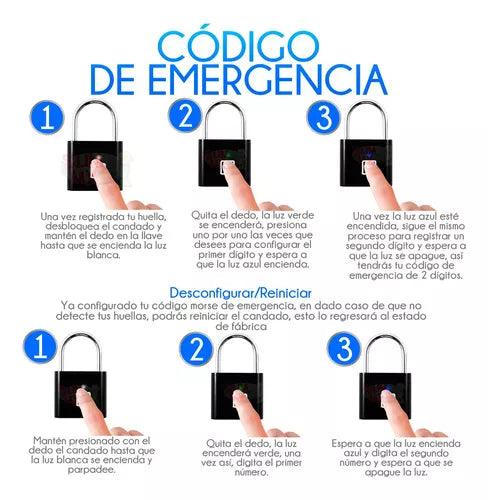 CÓDIGO DE EMERGENCIA

1

Una vez registrada tu huella, desbloquea el candado y mantén el dedo en la llave hasta que se encienda la luz blanca.

2

Quita el dedo, la luz verde se encenderá, presiona uno por uno las veces que desees para configurar el primer dígito y espera a que la luz azul encienda.

3

Una vez la luz azul esté encendida, sigue el mismo proceso para registrar un segundo dígito y espera a que la luz se apague, así tendrás tu código de emergencia de 2 dígitos.

Desconfigurar/Reiniciar

Ya configurado tu código morse de emergencia, en dado caso de que no detecte tus huellas, podrás reiniciar el candado, esto lo regresará al estado de fábrica

1

Mantén presionado con el dedo el candado hasta que la luz blanca se encienda y parpadee.

2

Quita el dedo, la luz encenderá verde, una vez así, digita el primer número.

3

Espera a que la luz encienda azul y digita el segundo número y espera a que se apague la luz.